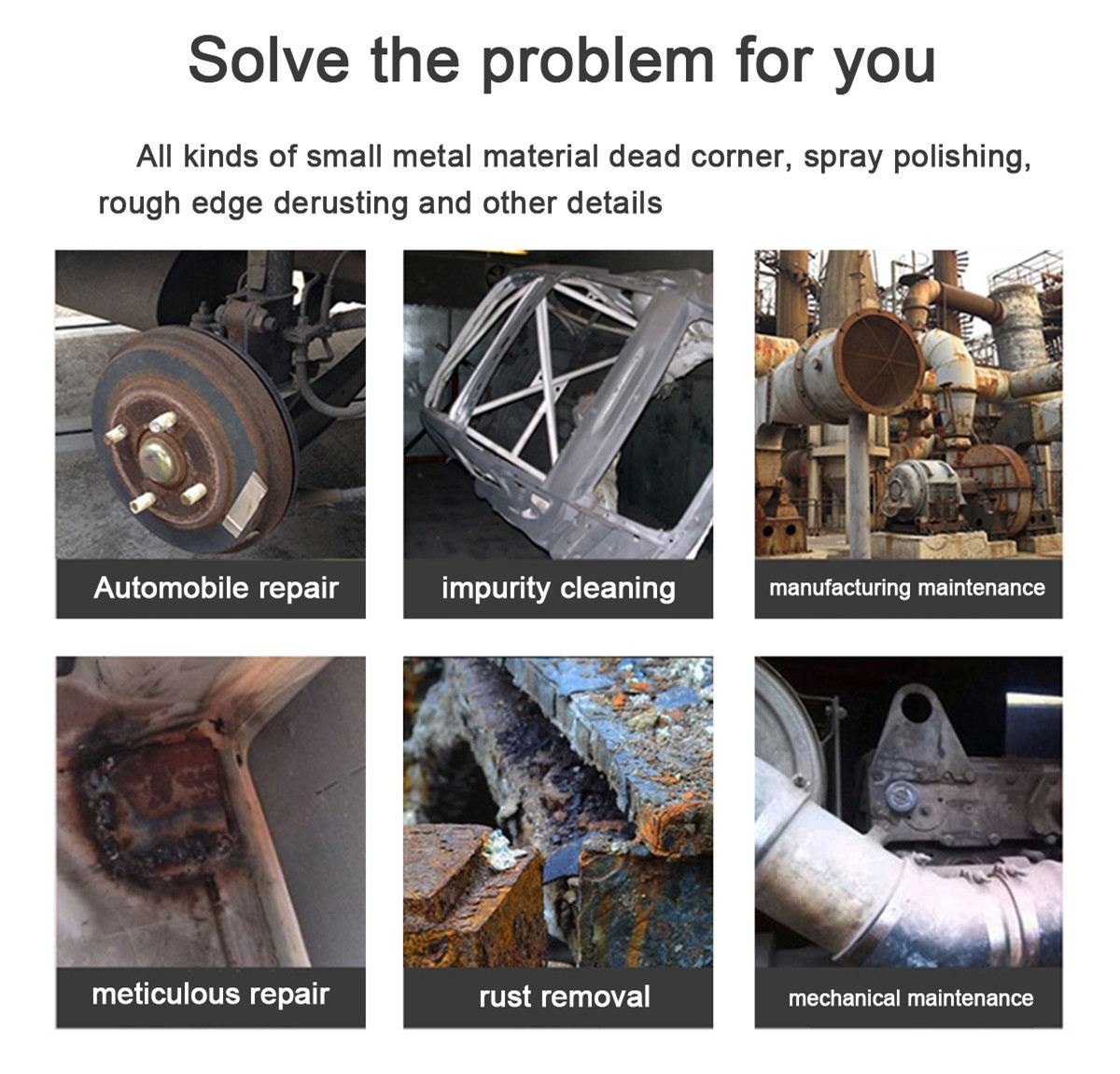 Solve the problem for you

All kinds of small metal material dead corner, spray polishing, rough edge derusting and other details

Automobile repair

impurity cleaning

manufacturing maintenance

meticulous repair

rust removal

mechanical maintenance